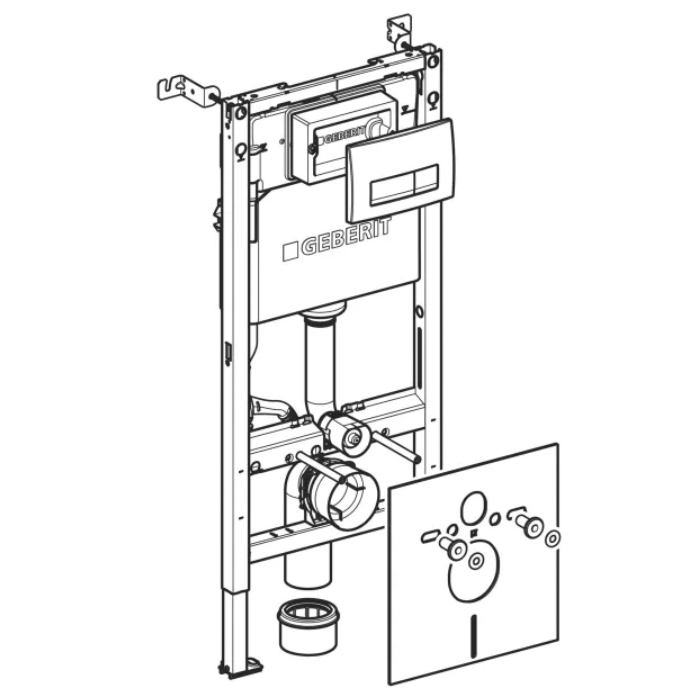 GEBERIT

GEBERIT